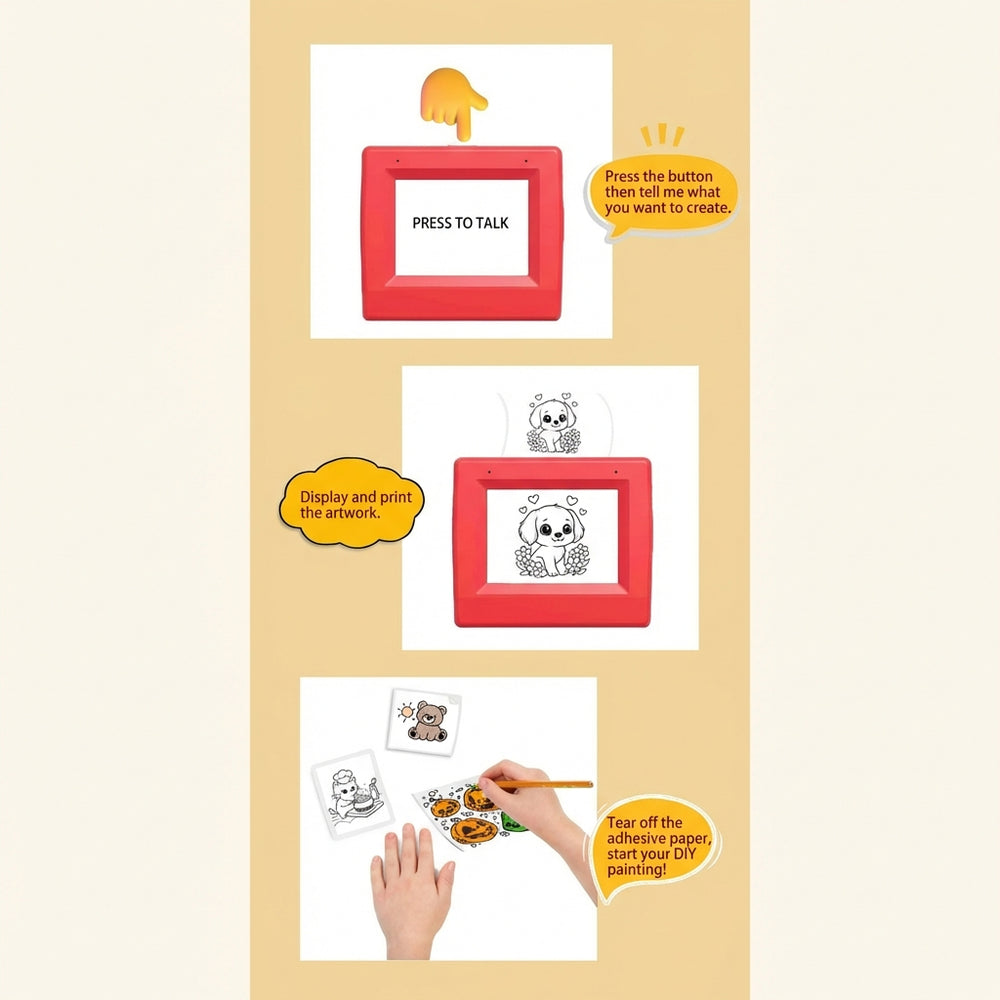 PRESS TO TALK

Press the button then tell me what you want to create.

Display and print the artwork.

Tear off the adhesive paper, start your DIY painting!