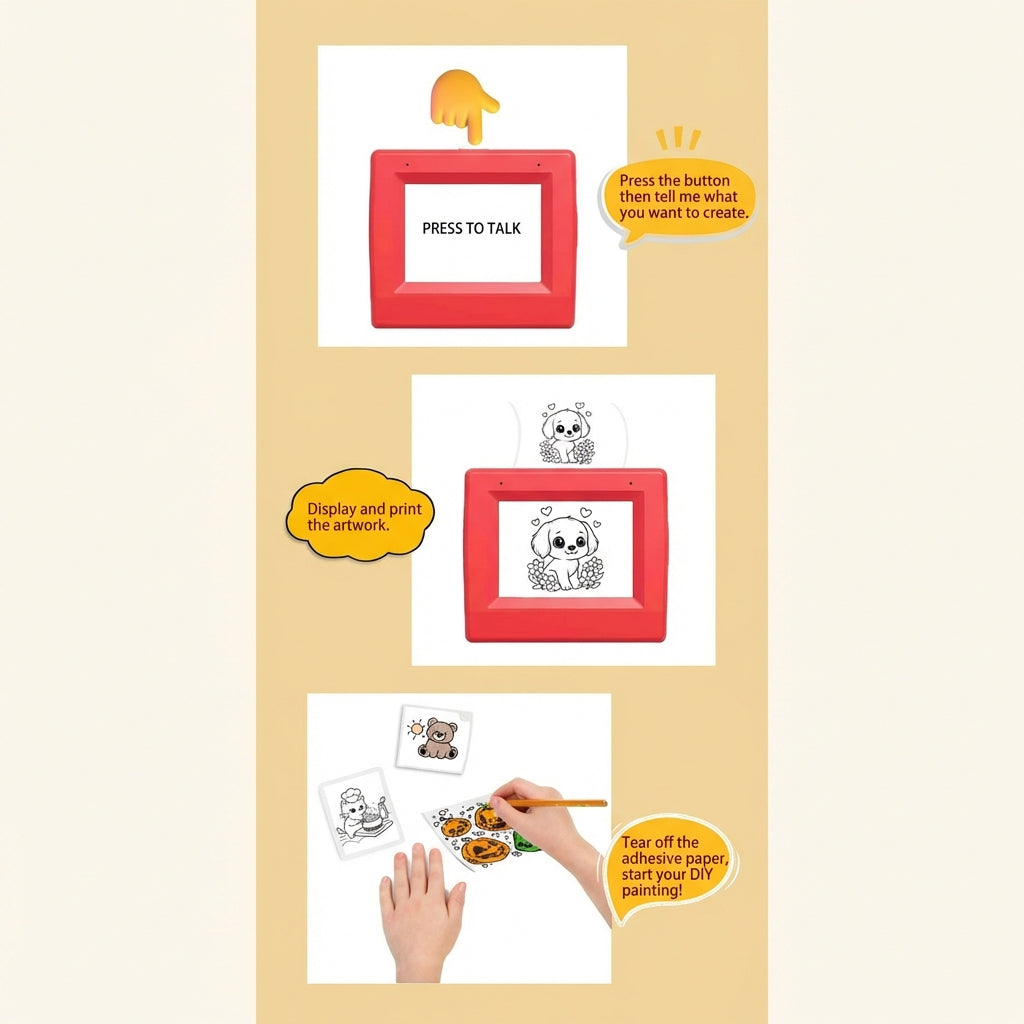 PRESS TO TALK

Press the button then tell me what you want to create.

Display and print the artwork.

Tear off the adhesive paper, start your DIY painting!