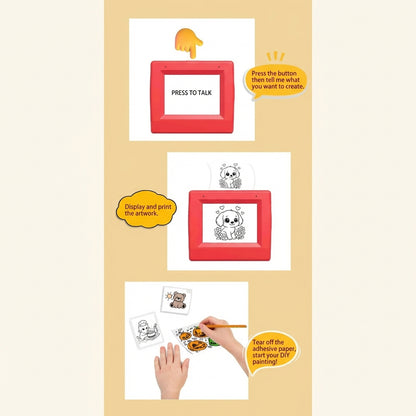 PRESS TO TALK

Press the button then tell me what you want to create.

Display and print the artwork.

Tear off the adhesive paper, start your DIY painting!